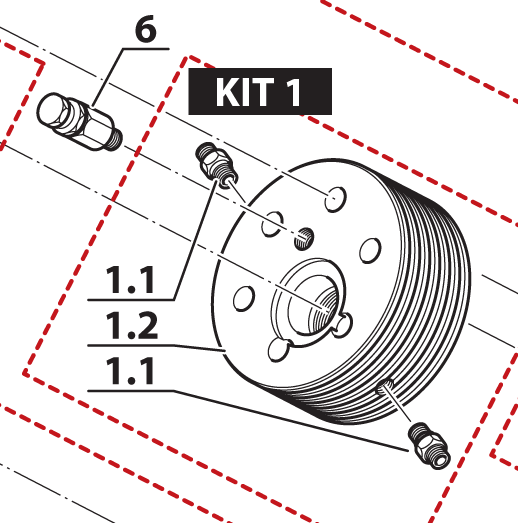 6

KIT 1

1.1

1.2

1.1